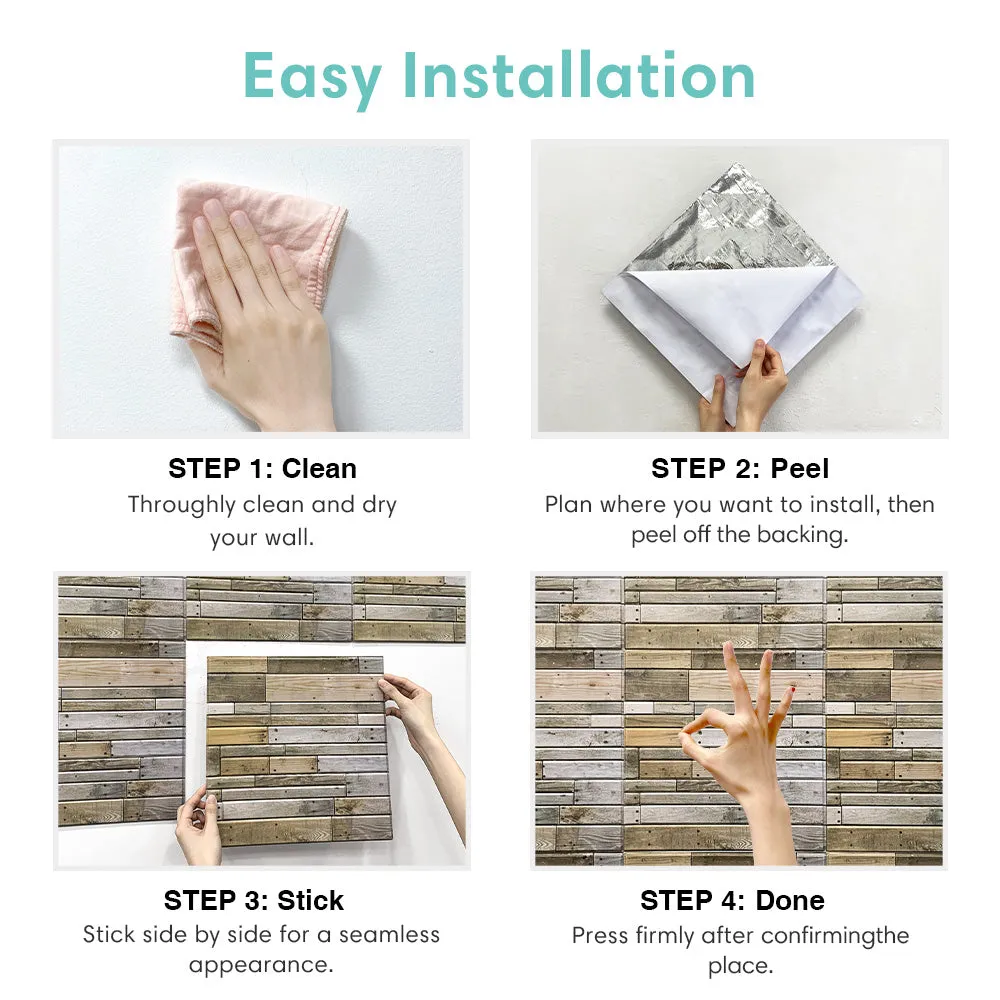 Easy Installation

STEP 1: Clean
Throughly clean and dry your wall.

STEP 2: Peel
Plan where you want to install, then peel off the backing.

STEP 3: Stick
Stick side by side for a seamless appearance.

STEP 4: Done
Press firmly after confirmingthe place.