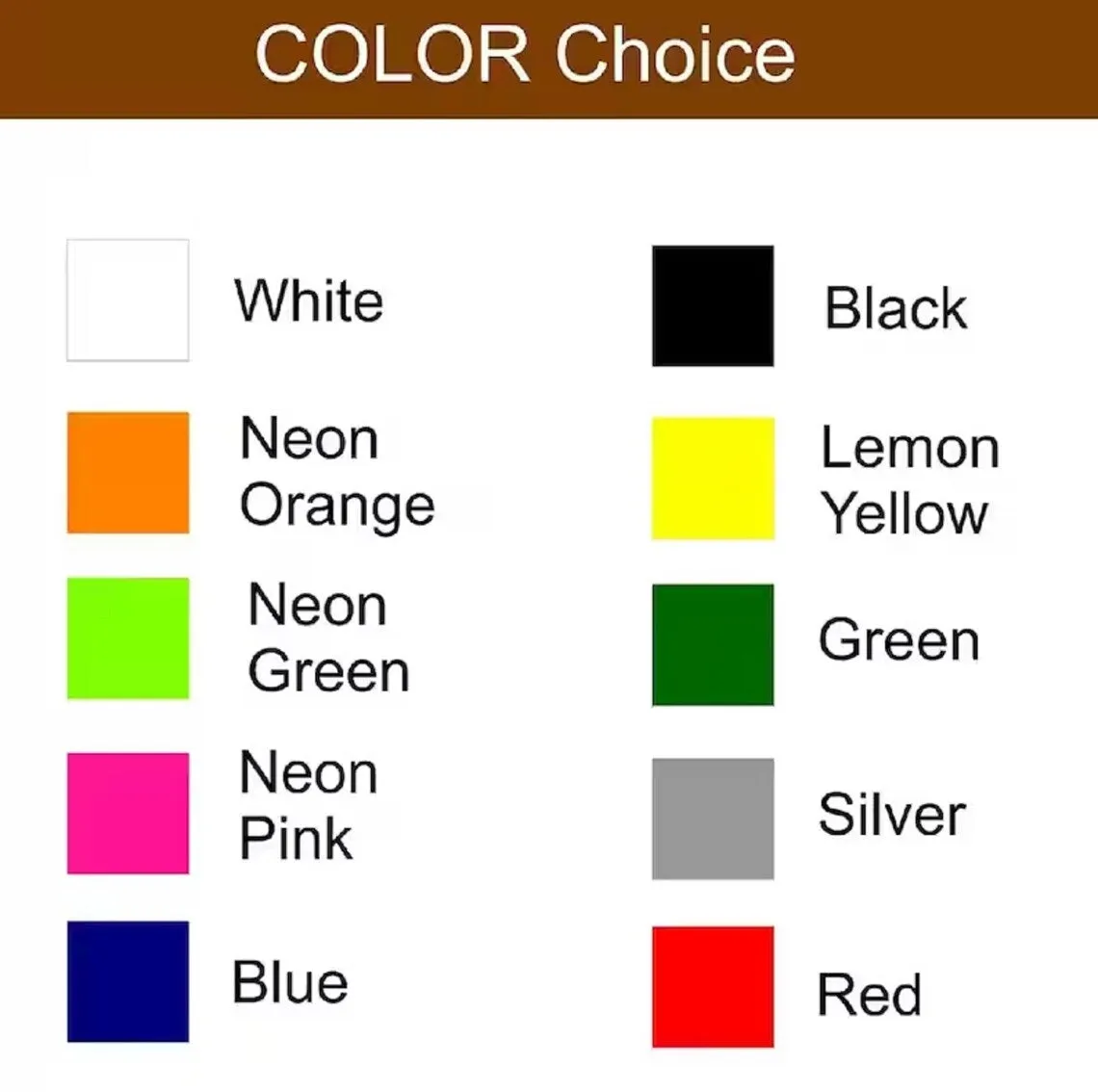 COLOR Choice

White

Neon Orange

Neon Green

Neon Pink

Blue

Black

Lemon Yellow

Green

Silver

Red